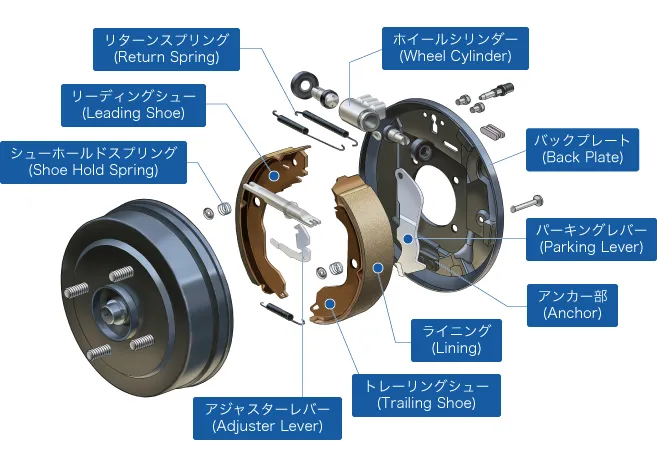 リターンスプリング
(Return Spring)

ホイールシリンダー
(Wheel Cylinder)

リーディングシュー
(Leading Shoe)

シューホールドスプリング
(Shoe Hold Spring)

バックプレート
(Back Plate)

パーキングレバー
(Parking Lever)

アンカー部
(Anchor)

ライニング
(Lining)

トレーリングシュー
(Trailing Shoe)

アジャスターレバー
(Adjuster Lever)